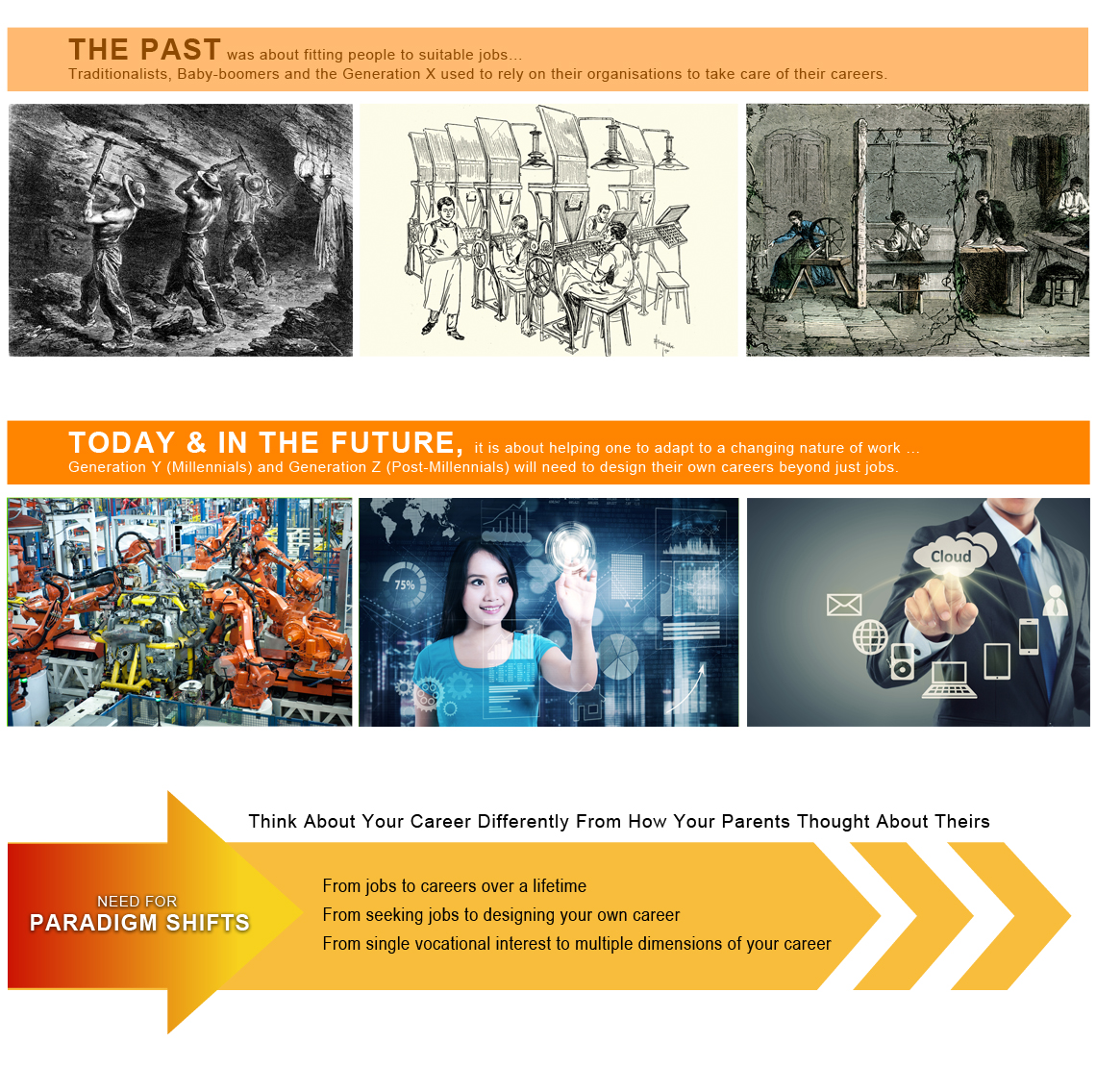 THE PAST was about fitting people to suitable jobs...
Traditionalists, Baby-boomers and the Generation X used to rely on their organisations to take care of their careers.

TODAY & IN THE FUTURE, it is about helping one to adapt to a changing nature of work ...
Generation Y (Millennials) and Generation Z (Post-Millennials) will need to design their own careers beyond just jobs.

75%

Cloud

Think About Your Career Differently From How Your Parents Thought About Theirs

NEED FOR
PARADIGM SHIFTS

From jobs to careers over a lifetime
From seeking jobs to designing your own career
From single vocational interest to multiple dimensions of your career